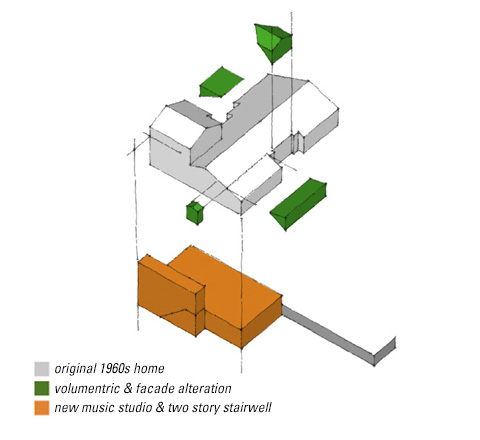 original 1960s home
volumentric & facade alteration
new music studio & two story stairwell